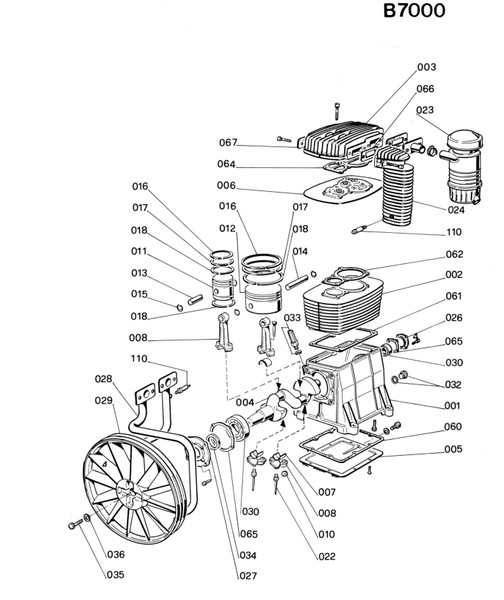 B7000

003
066
023
067
064
006
024
110
016
017
018
011
013
015
018
008
016
012
017
018
014
062
002
061
026
065
030
032
001
060
005
033
110
028
029
004
007
008
010
022
030
065
034
027
036
035